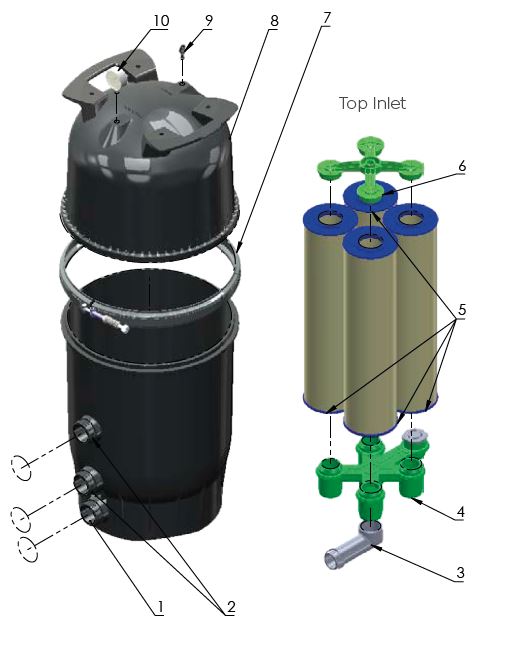 10
9
8
7
Top Inlet
6
5
4
3
1
2