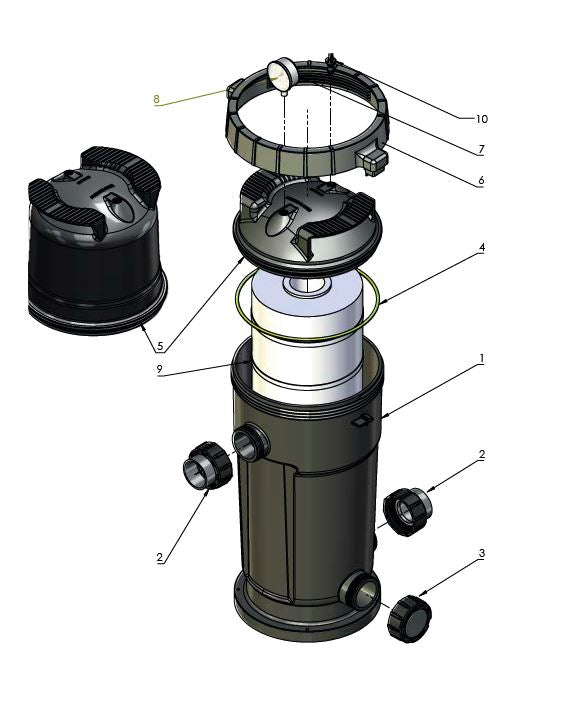 8
10
7
6
4
5
9
1
2
2
3